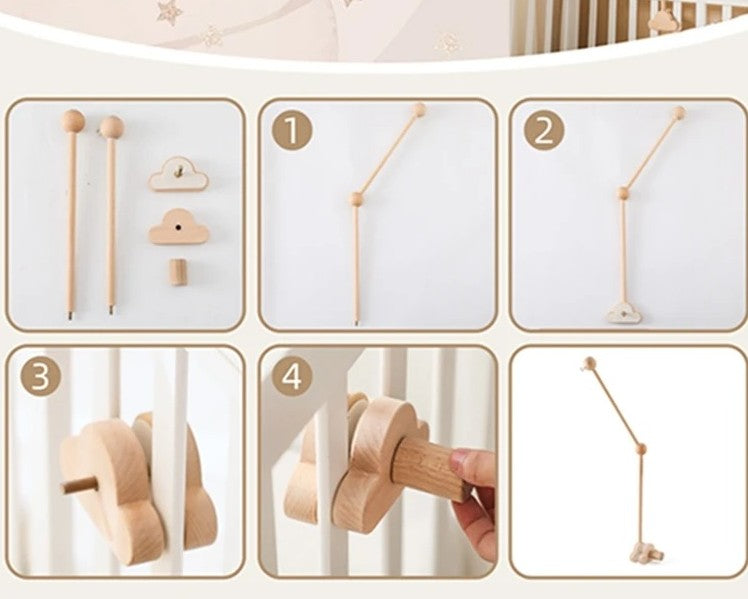 1

2

3

4